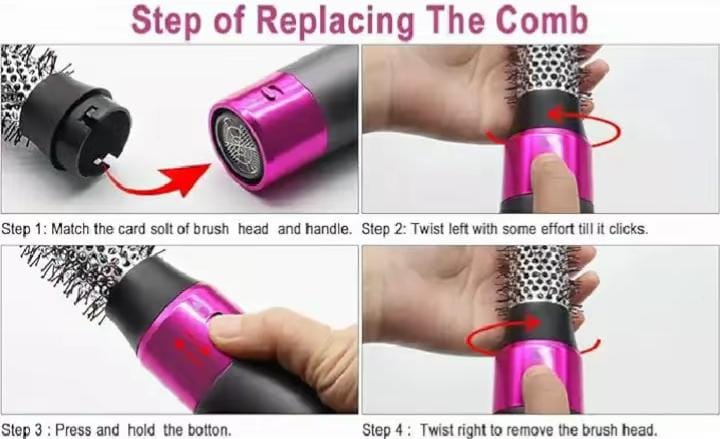 Step of Replacing The Comb

Step 1: Match the card solt of brush head and handle.

Step 2: Twist left with some effort till it clicks.

Step 3 : Press and hold the botton.

Step 4 : Twist right to remove the brush head.